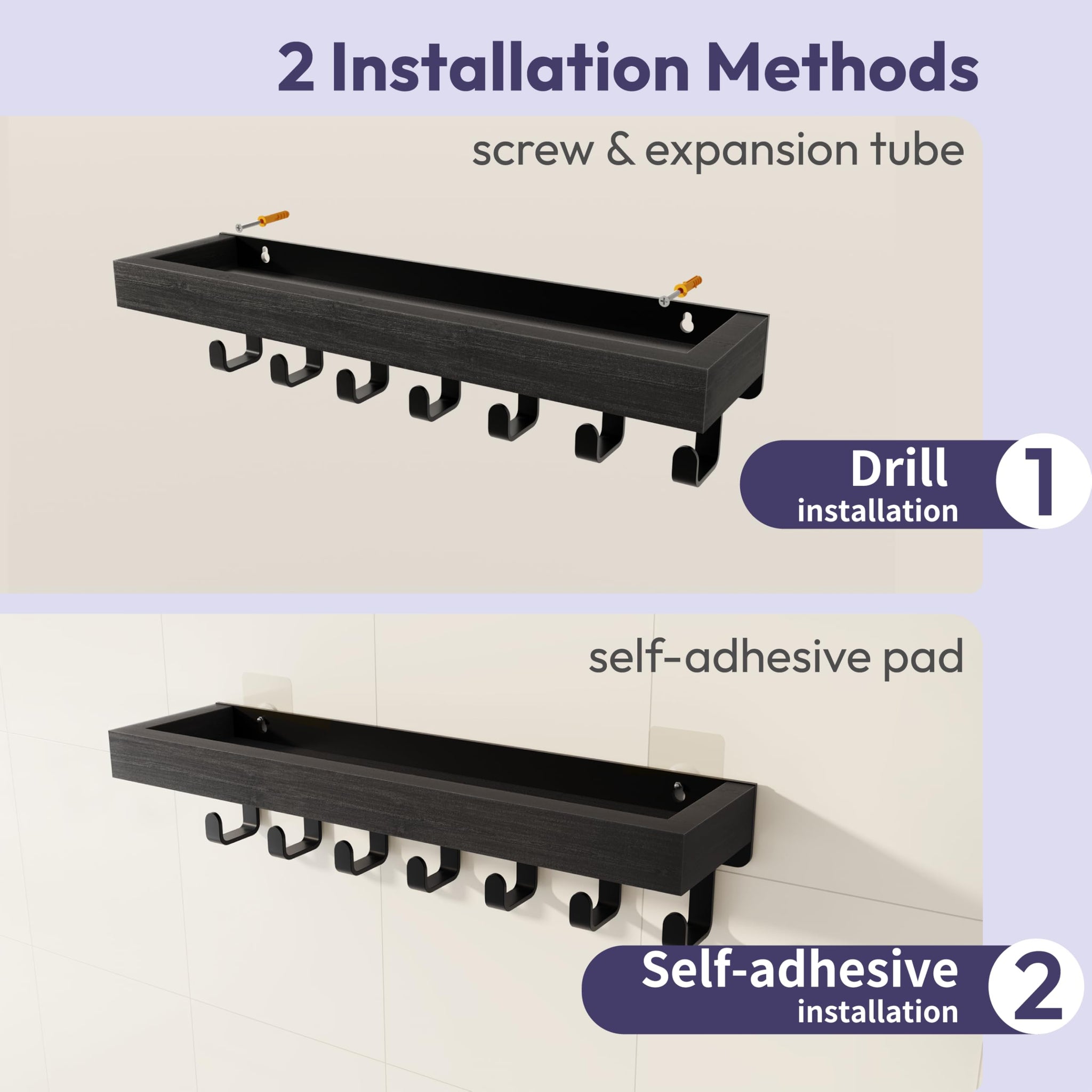 2 Installation Methods

screw & expansion tube

Drill installation 1

self-adhesive pad

Self-adhesive installation 2