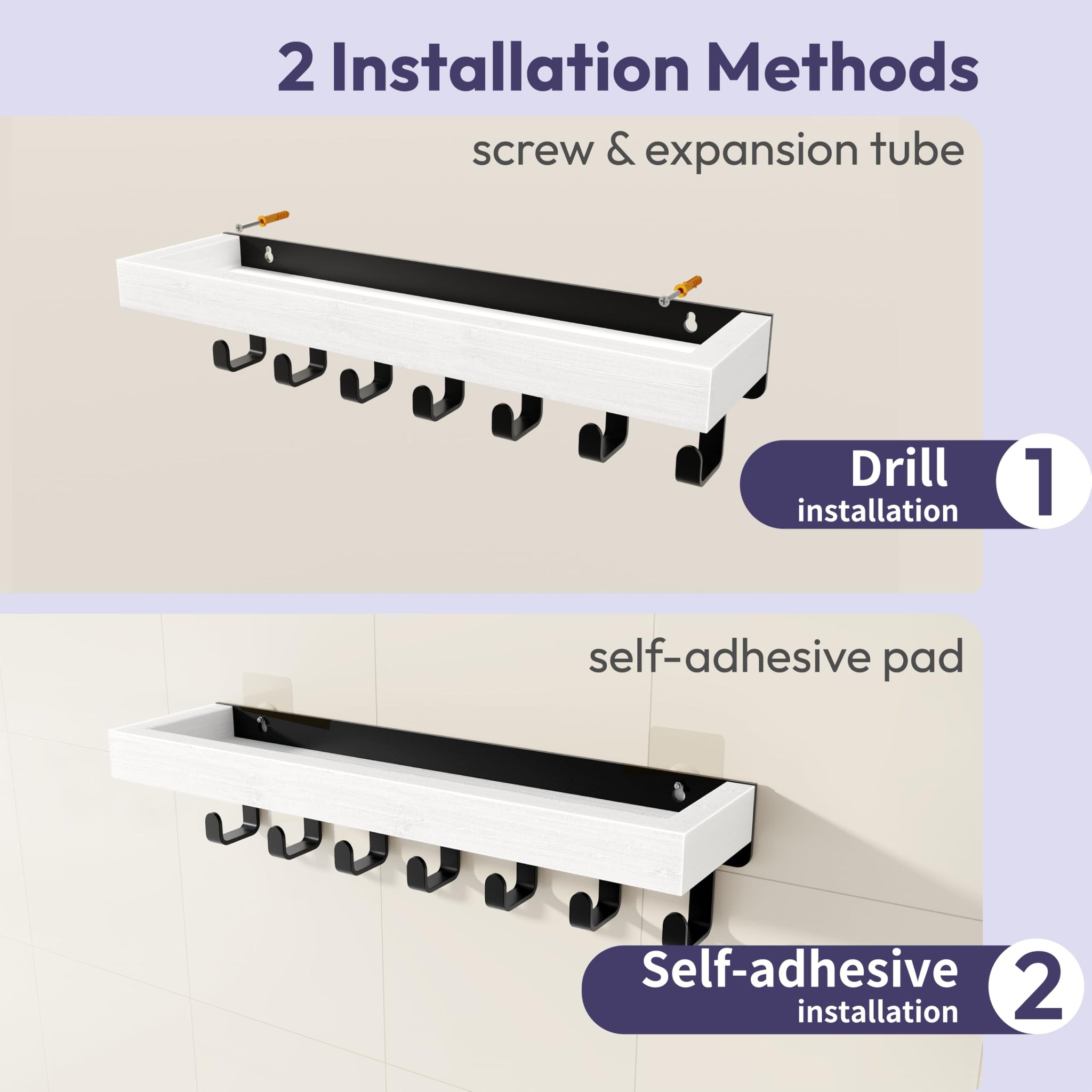 2 Installation Methods

screw & expansion tube

Drill installation 1

self-adhesive pad

Self-adhesive installation 2